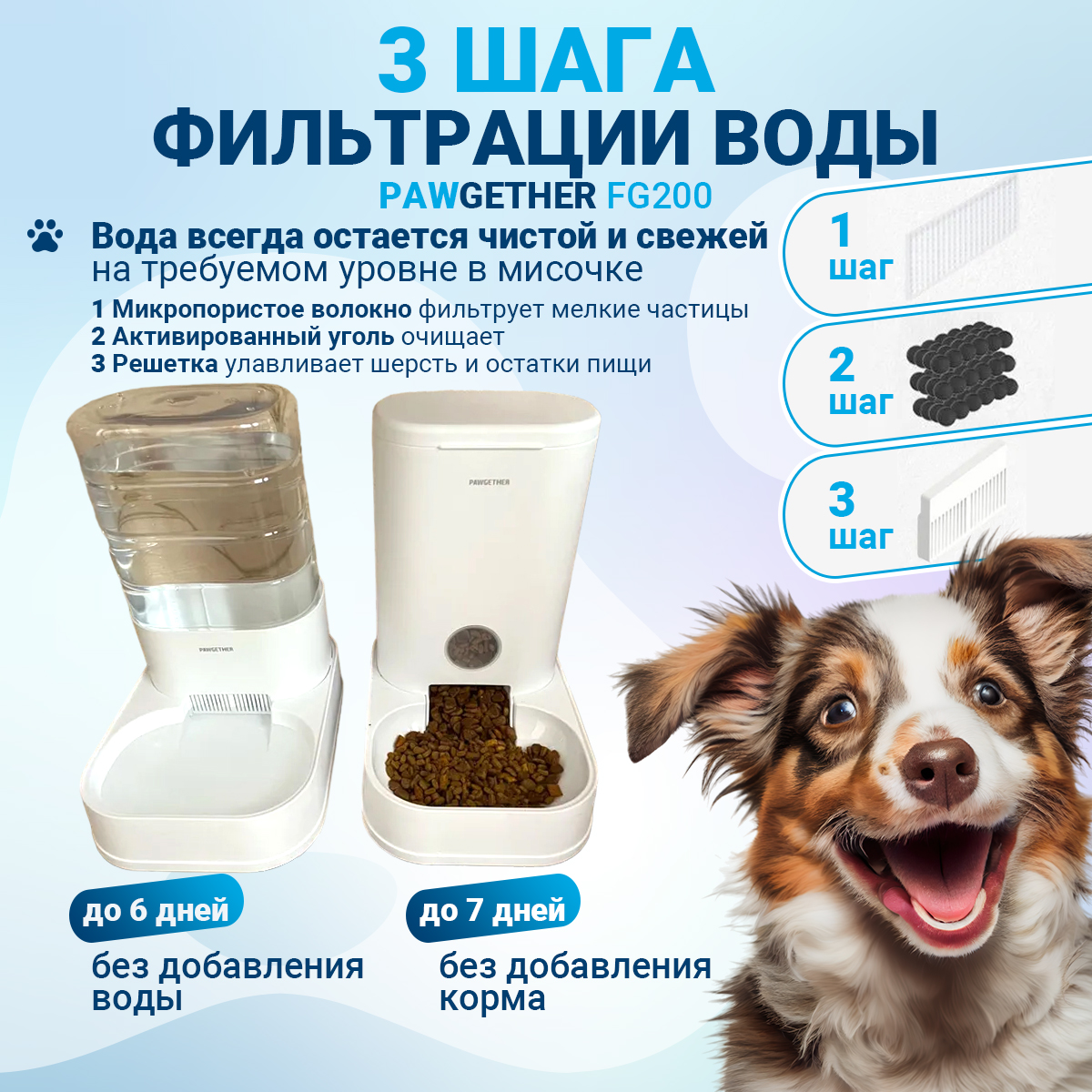 3 ШАГА
ФИЛЬТРАЦИИ ВОДЫ
PAWGETHER FG200

Вода всегда остается чистой и свежей на требуемом уровне в мисочке

1 Микропористое волокно фильтрует мелкие частицы
2 Активированный уголь очищает
3 Решетка улавливает шерсть и остатки пищи

1 шаг
2 шаг
3 шаг

PAWGETHER
PAWGETHER

до 6 дней
без добавления воды

до 7 дней
без добавления корма