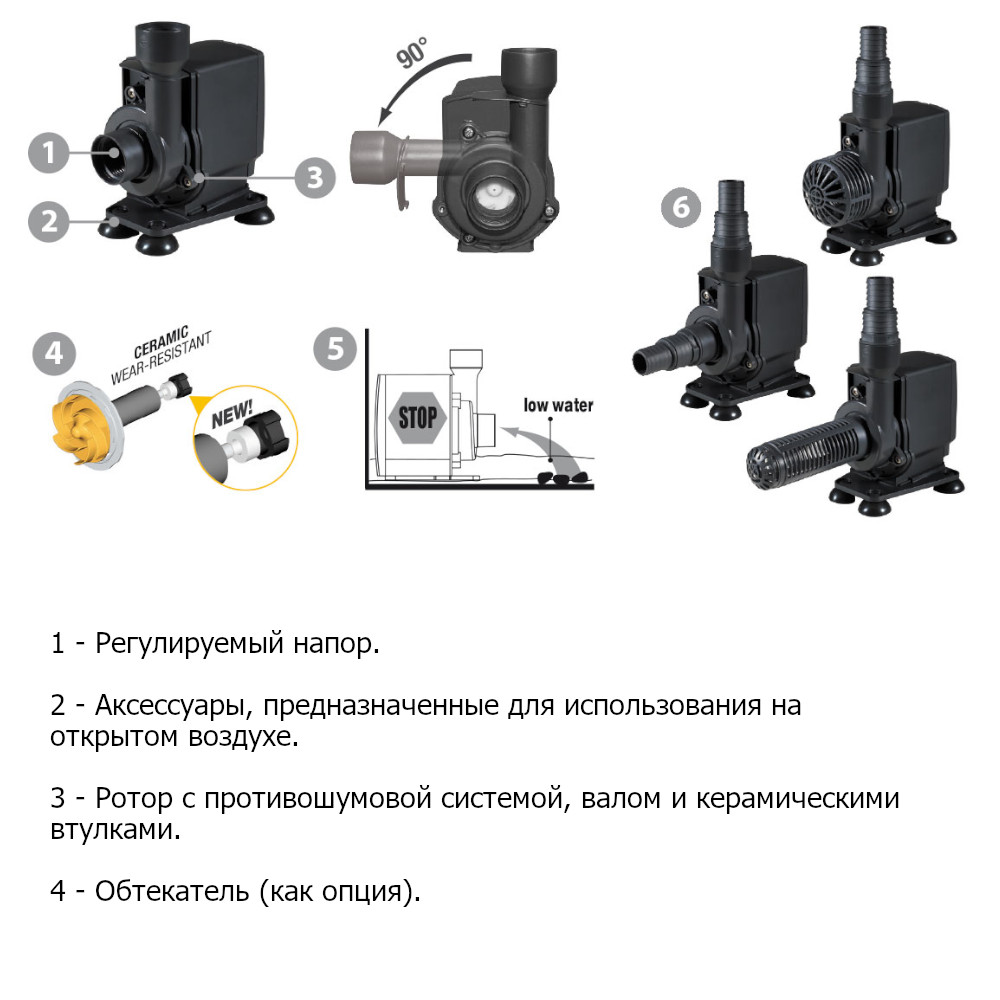 1

2

3

90°

6

4

CERAMIC
WEAR-RESISTANT

NEW!

5

STOP

low water

1 - Регулируемый напор.

2 - Аксессуары, предназначенные для использования на открытом воздухе.

3 - Ротор с противошумовой системой, валом и керамическими втулками.

4 - Обтекатель (как опция).