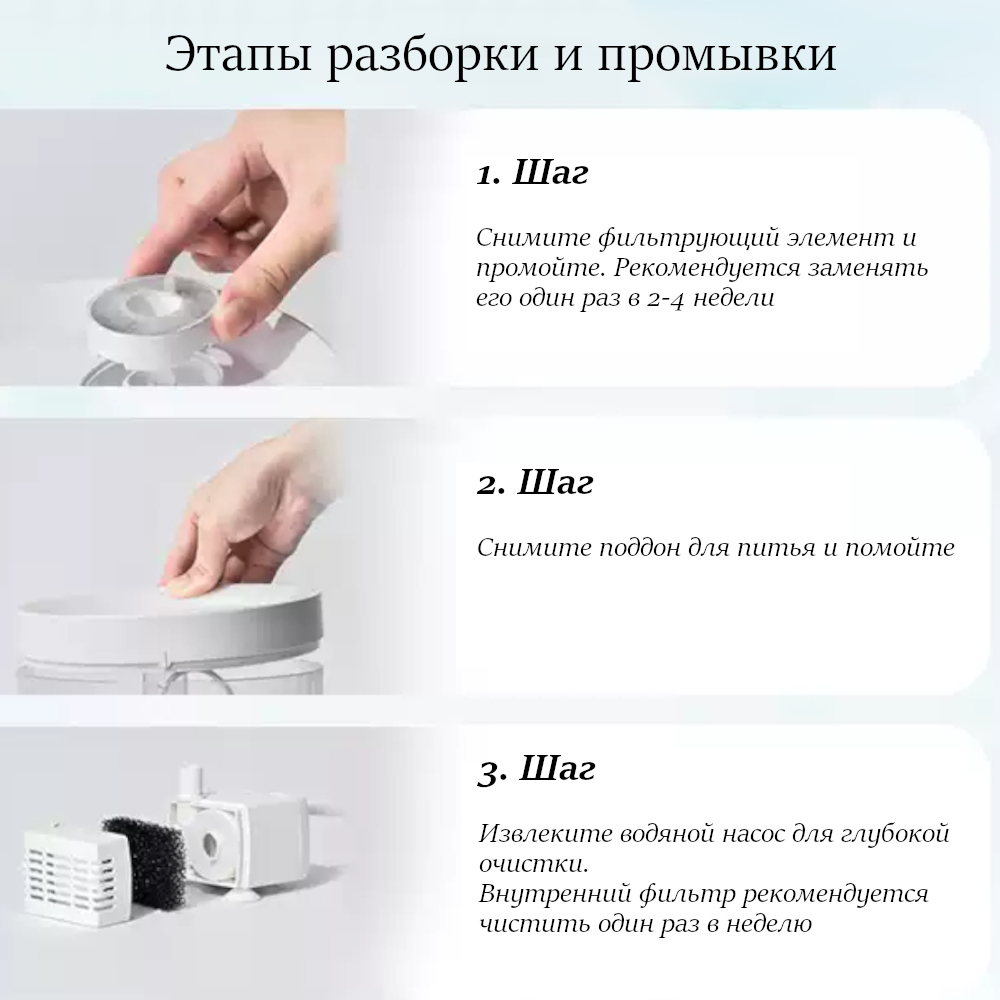 Этапы разборки и промывки

1. Шаг

Снимите фильтрующий элемент и промойте. Рекомендуется заменять его один раз в 2-4 недели

2. Шаг

Снимите поддон для питья и помойте

3. Шаг

Извлеките водяной насос для глубокой очистки.
Внутренний фильтр рекомендуется чистить один раз в неделю