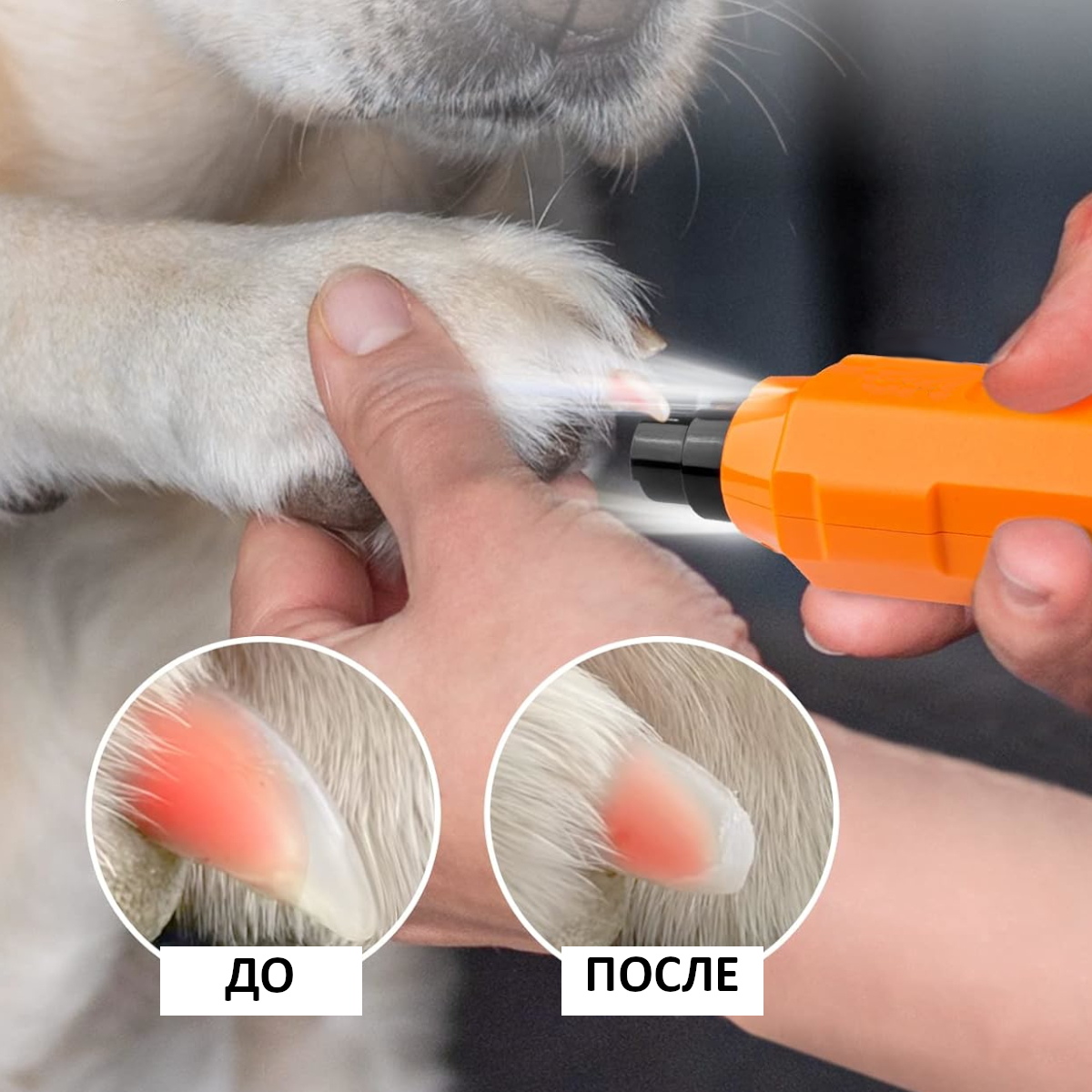 ДО

ПОСЛЕ