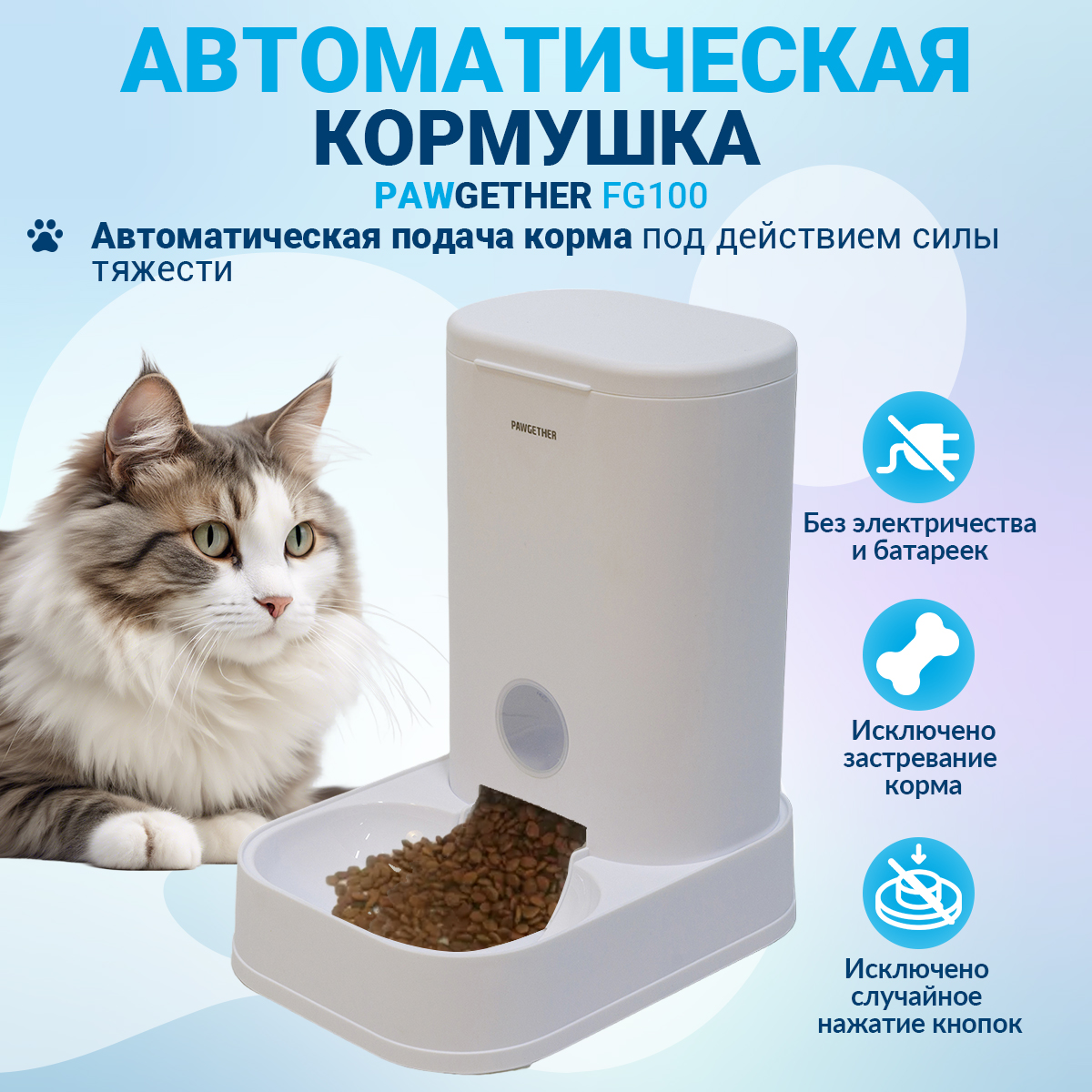 АВТОМАТИЧЕСКАЯ
КОРМУШКА
PAWGETHER FG100

Автоматическая подача корма под действием силы тяжести

PAWGETHER

Без электричества и батареек

Исключено застревание корма

Исключено случайное нажатие кнопок