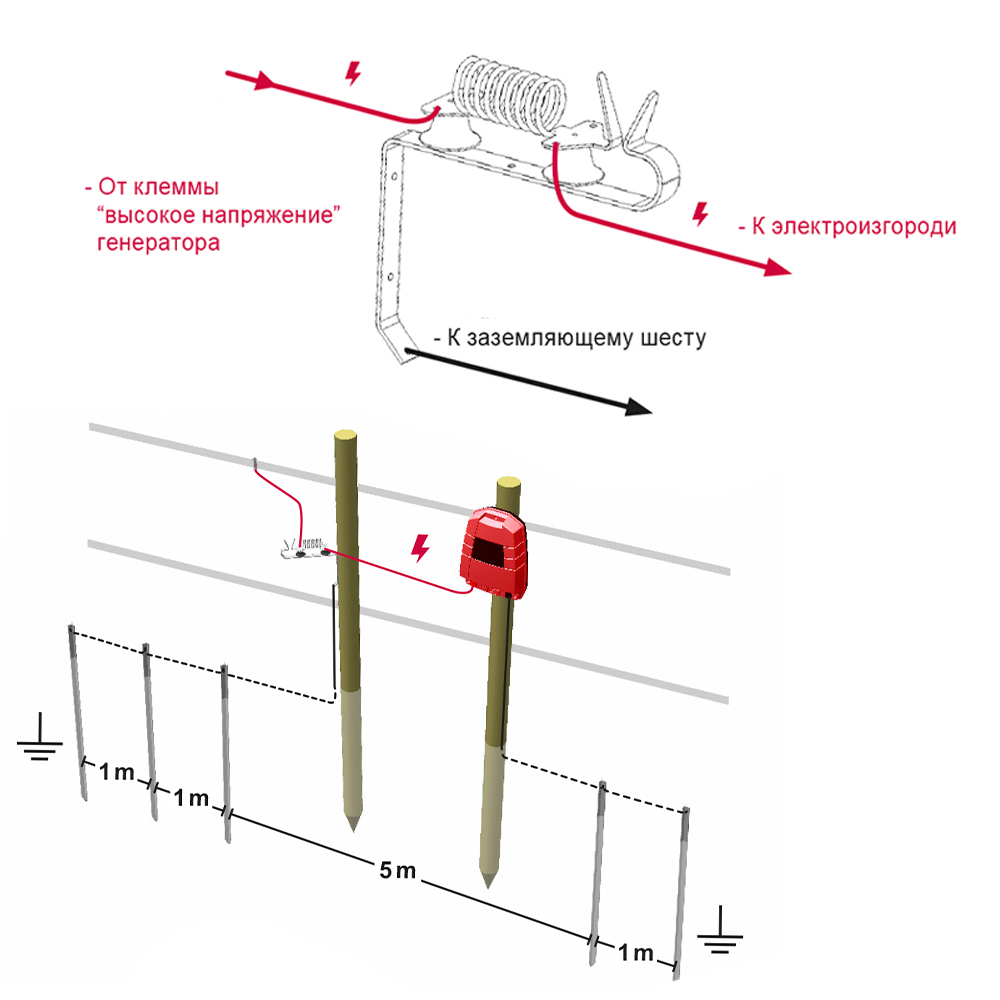 - От клеммы “высокое напряжение” генератора

- К электроизгороди

- К заземляющему шесту

1 m

1 m

5 m

1 m