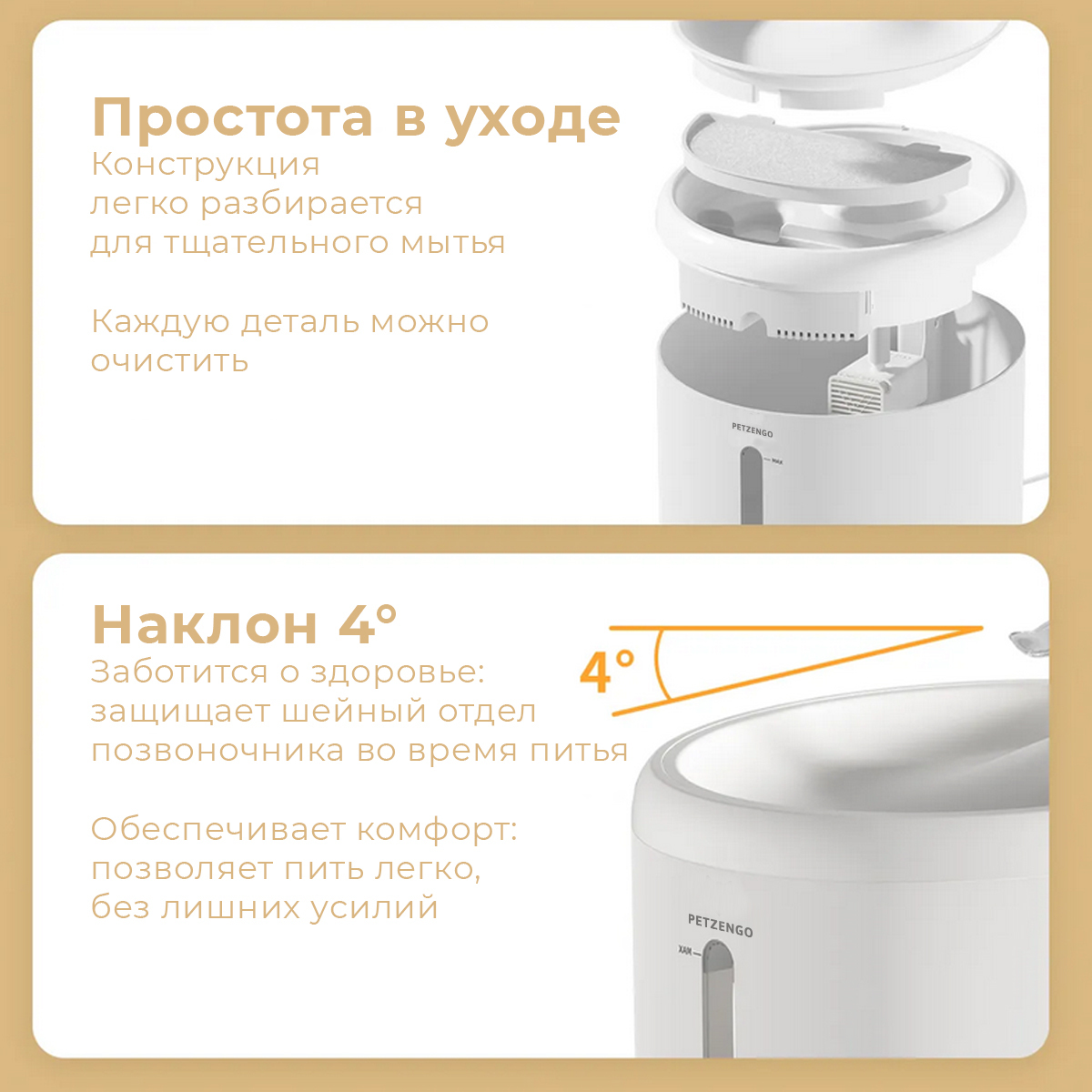 Простота в уходе
Конструкция легко разбирается для тщательного мытья

Каждую деталь можно очистить

PETZENGO
MAX

Наклон 4°
Заботится о здоровье: защищает шейный отдел позвоночника во время питья

Обеспечивает комфорт: позволяет пить легко, без лишних усилий

4°

PETZENGO
MAX