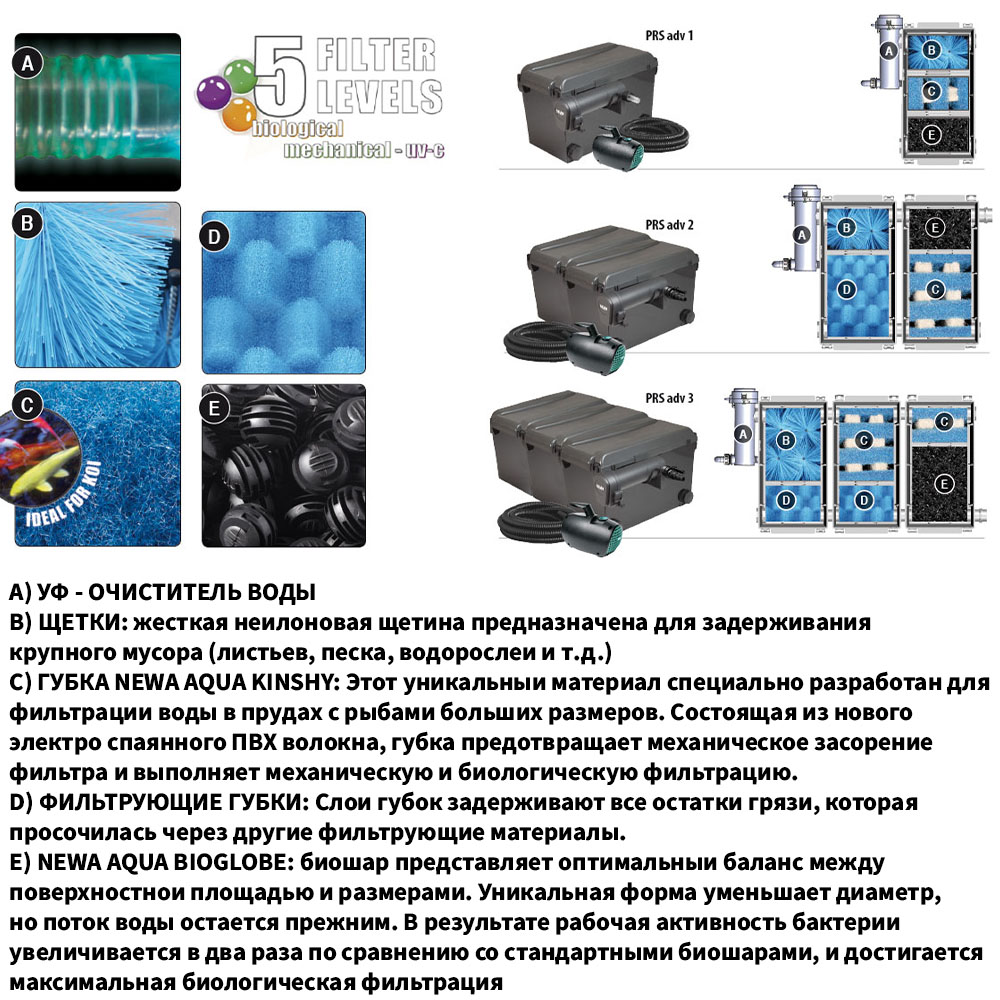 A

5 FILTER LEVELS
biological
mechanical - uv-c

B

D

C

IDEAL FOR KOI

E

PRS adv 1

A B C E

PRS adv 2

A B D E C

PRS adv 3

A B D C D C E

A) УФ - ОЧИСТИТЕЛЬ ВОДЫ
B) ЩЕТКИ: жесткая неилоновая щетина предназначена для задерживания крупного мусора (листьев, песка, водорослеи и т.д.)
C) ГУБКА NEWA AQUA KINSHY: Этот уникальныи материал специально разработан для фильтрации воды в прудах с рыбами больших размеров. Состоящая из нового электро спаянного ПВХ волокна, губка предотвращает механическое засорение фильтра и выполняет механическую и биологическую фильтрацию.
D) ФИЛЬТРУЮЩИЕ ГУБКИ: Слои губок задерживают все остатки грязи, которая просочилась через другие фильтрующие материалы.
E) NEWA AQUA BIOGLOBE: биошар представляет оптимальныи баланс между поверхностнои площадью и размерами. Уникальная форма уменьшает диаметр, но поток воды остается прежним. В результате рабочая активность бактерии увеличивается в два раза по сравнению со стандартными биошарами, и достигается максимальная биологическая фильтрация