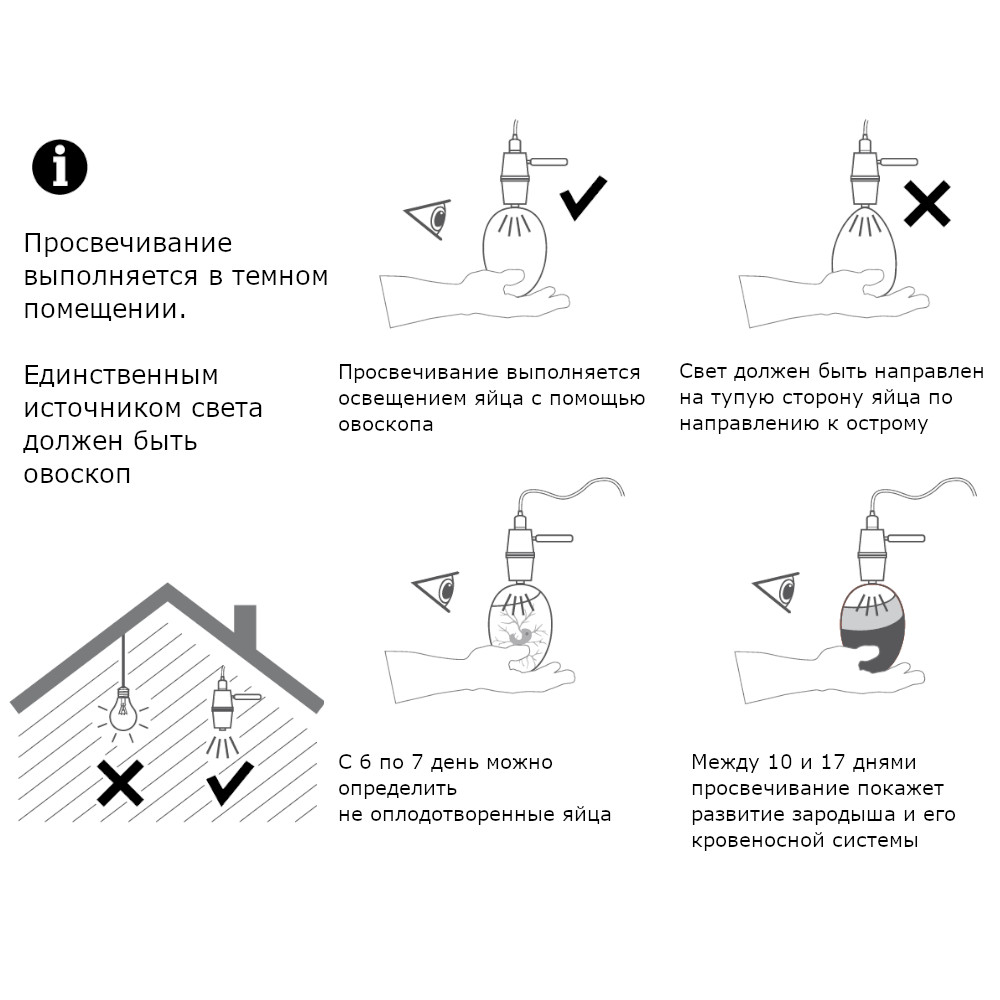 Просвечивание выполняется в темном помещении.

Единственным источником света должен быть овоскоп

Просвечивание выполняется освещением яйца с помощью овоскопа

Свет должен быть направлен на тупую сторону яйца по направлению к острому

С 6 по 7 день можно определить не оплодотворенные яйца

Между 10 и 17 днями просвечивание покажет развитие зародыша и его кровеносной системы