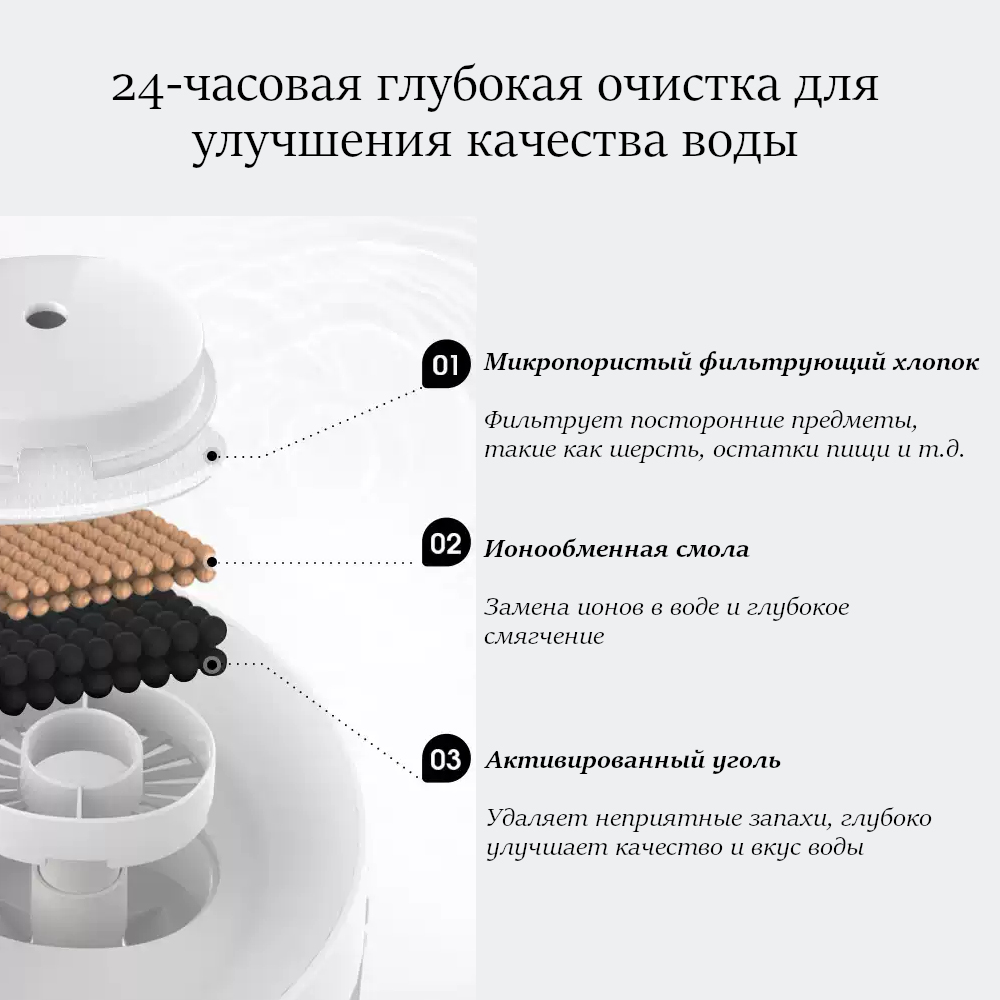 24-часовая глубокая очистка для улучшения качества воды

01 Микропористый фильтрующий хлопок

Фильтрует посторонние предметы, такие как шерсть, остатки пищи и т.д.

02 Ионообменная смола

Замена ионов в воде и глубокое смягчение

03 Активированный уголь

Удаляет неприятные запахи, глубоко улучшает качество и вкус воды