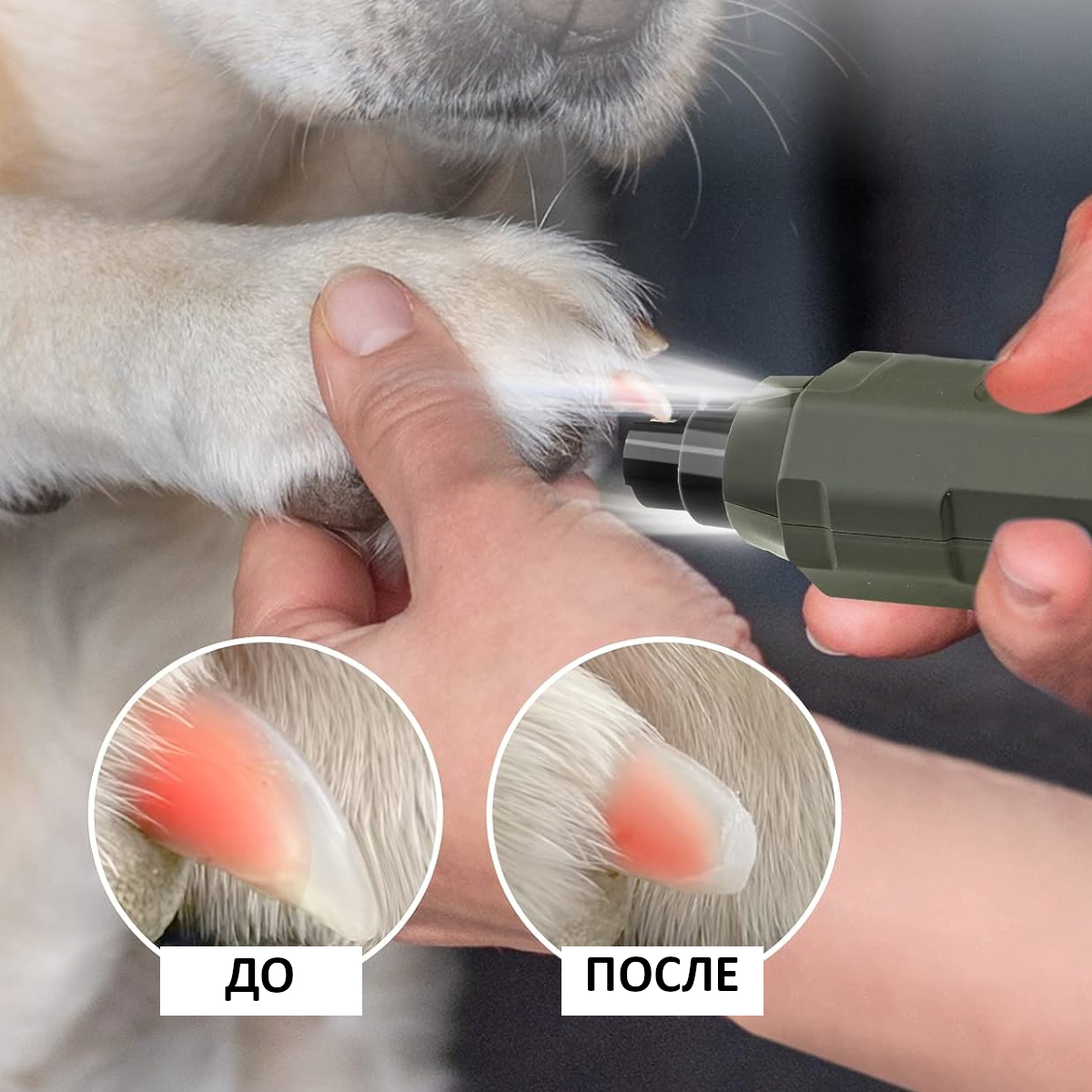 ДО

ПОСЛЕ