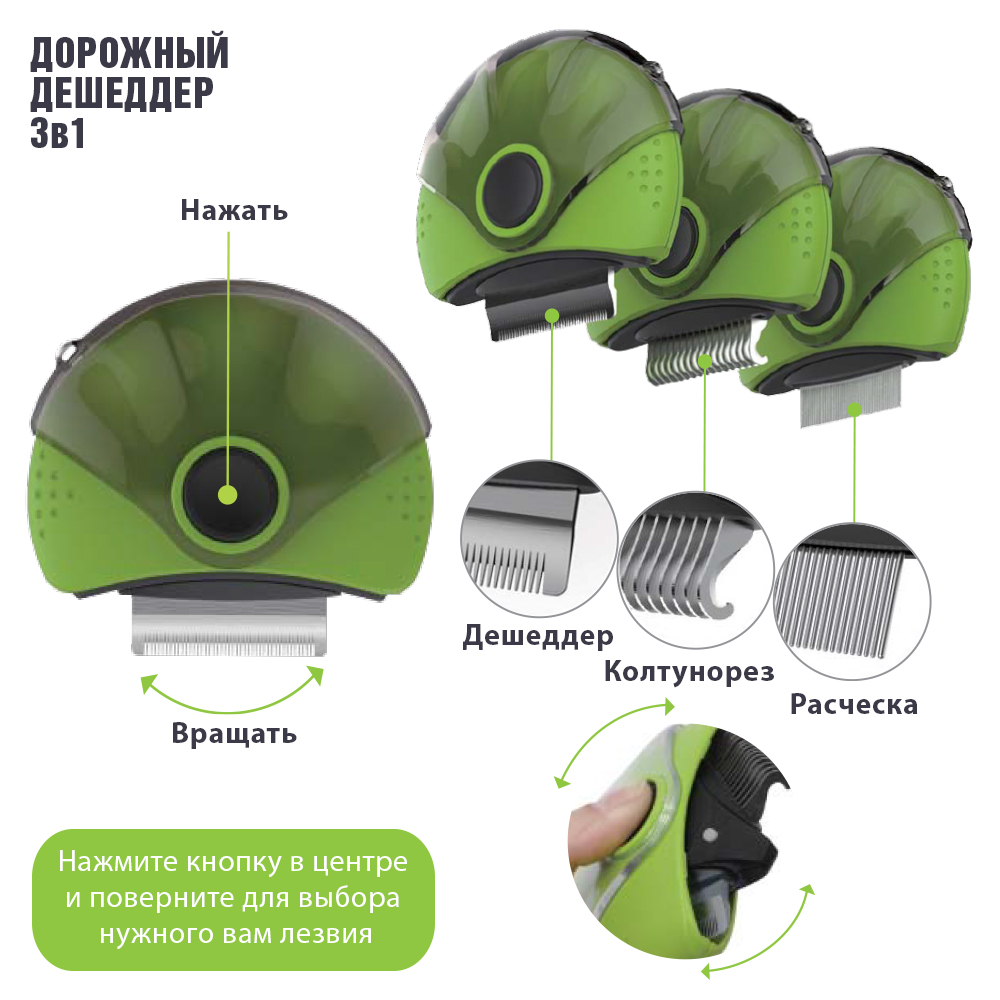 ДОРОЖНЫЙ ДЕШЕДДЕР 3в1

Нажать

Вращать

Дешеддер

Колтунорез

Расческа

Нажмите кнопку в центре и поверните для выбора нужного вам лезвия