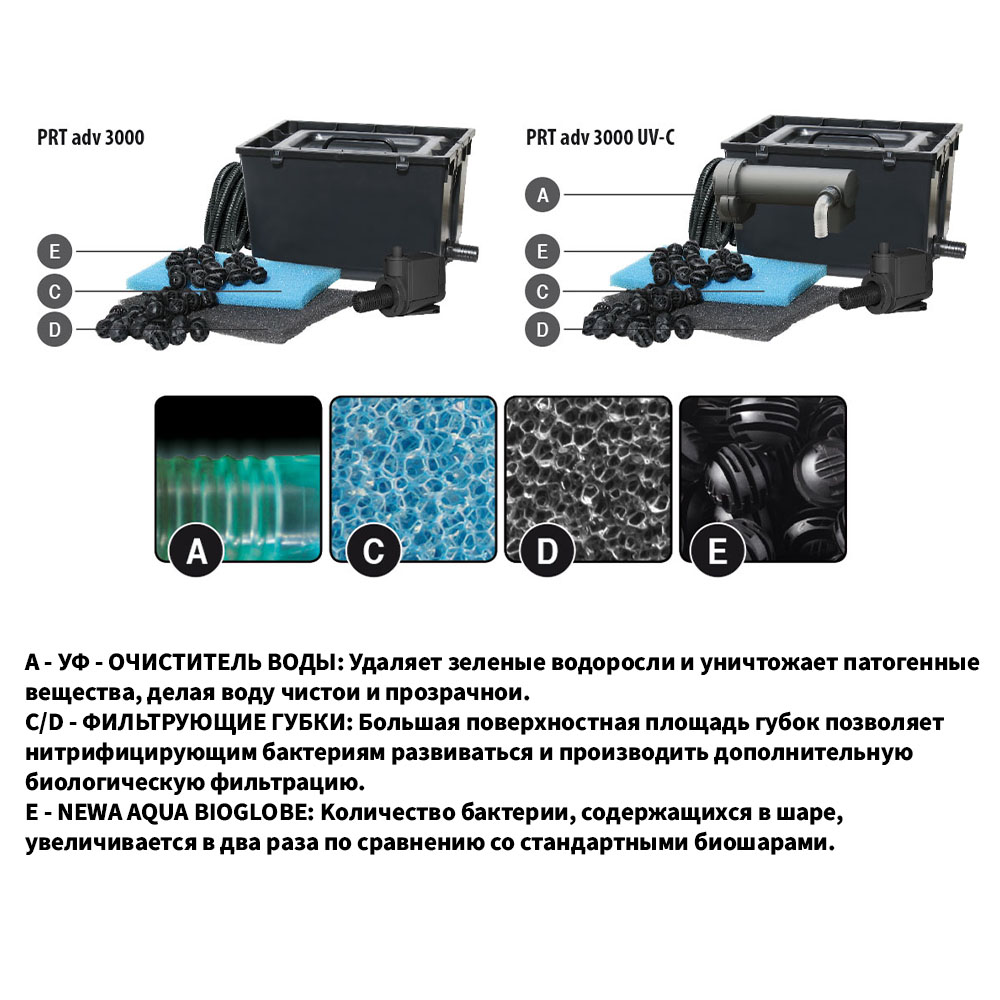 PRT adv 3000

E

C

D

PRT adv 3000 UV-C

A

E

C

D

A

C

D

E

A - УФ - ОЧИСТИТЕЛЬ ВОДЫ: Удаляет зеленые водоросли и уничтожает патогенные вещества, делая воду чистои и прозрачнои.
C/D - ФИЛЬТРУЮЩИЕ ГУБКИ: Большая поверхностная площадь губок позволяет нитрифицирующим бактериям развиваться и производить дополнительную биологическую фильтрацию.
E - NEWA AQUA BIOGLOBE: Количество бактерии, содержащихся в шаре, увеличивается в два раза по сравнению со стандартными биошарами.