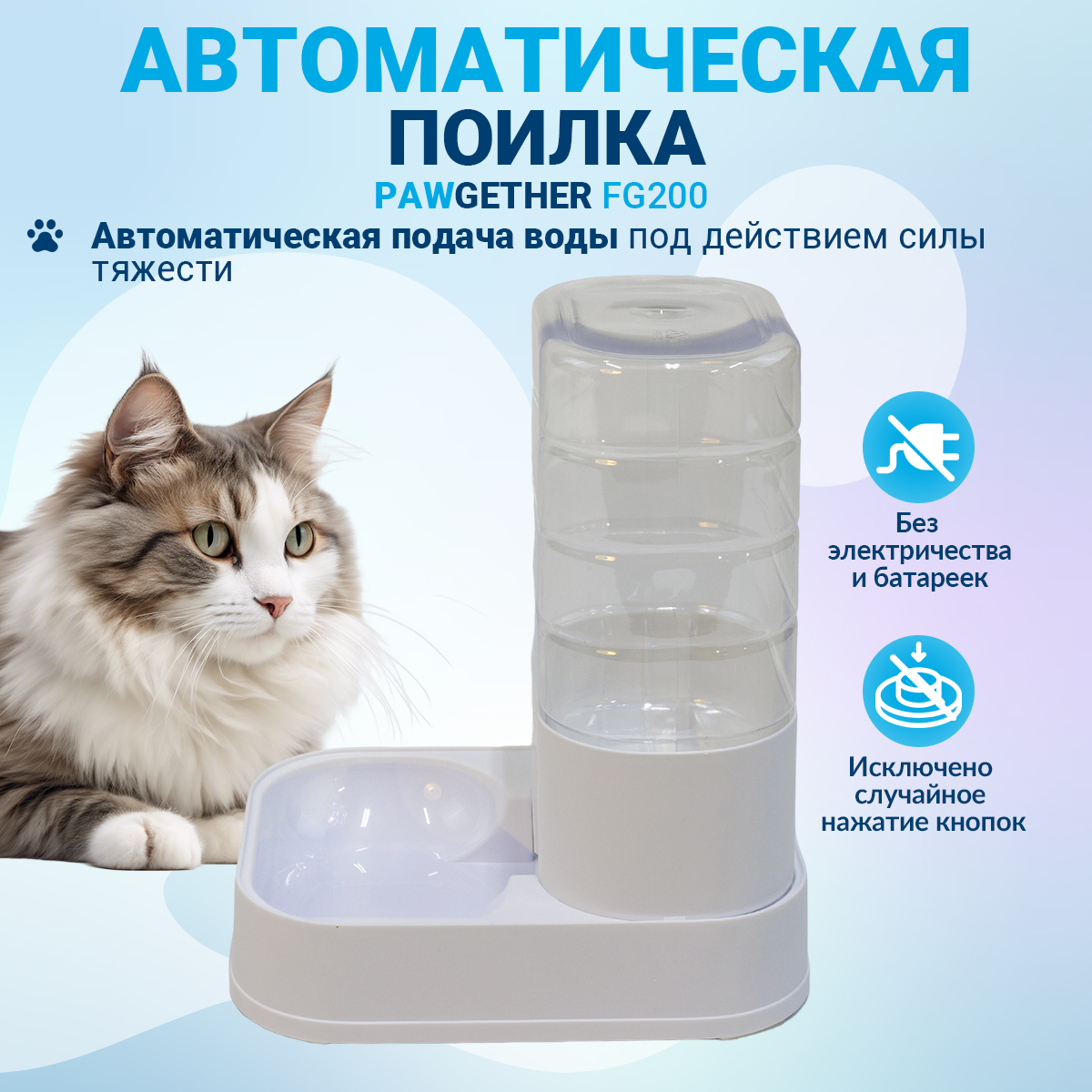 АВТОМАТИЧЕСКАЯ
ПОИЛКА
PAWGETHER FG200

Автоматическая подача воды под действием силы тяжести

Без электричества и батареек

Исключено случайное нажатие кнопок