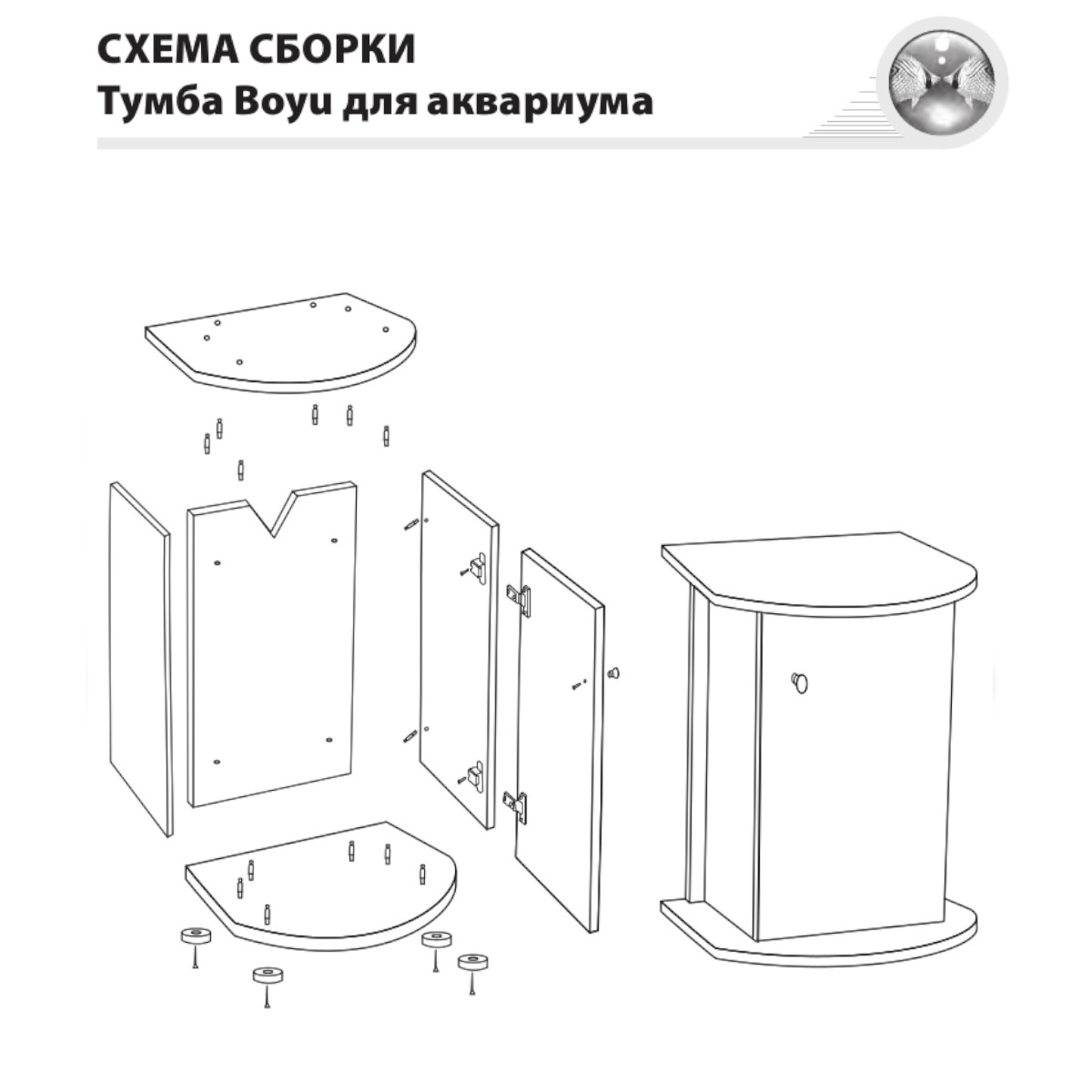 СХЕМА СБОРКИ
Тумба Boyu для аквариума