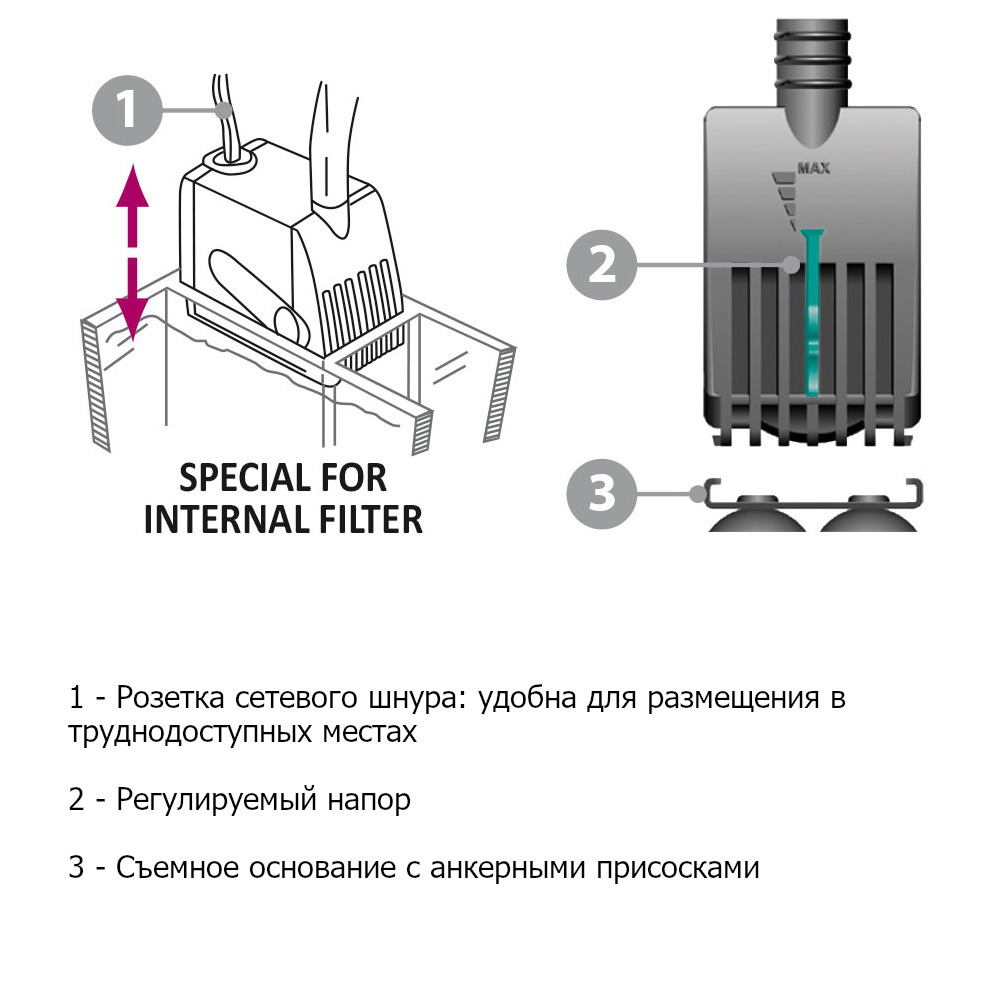 1

SPECIAL FOR INTERNAL FILTER

MAX

2

3

1 - Розетка сетевого шнура: удобна для размещения в труднодоступных местах

2 - Регулируемый напор

3 - Съемное основание с анкерными присосками