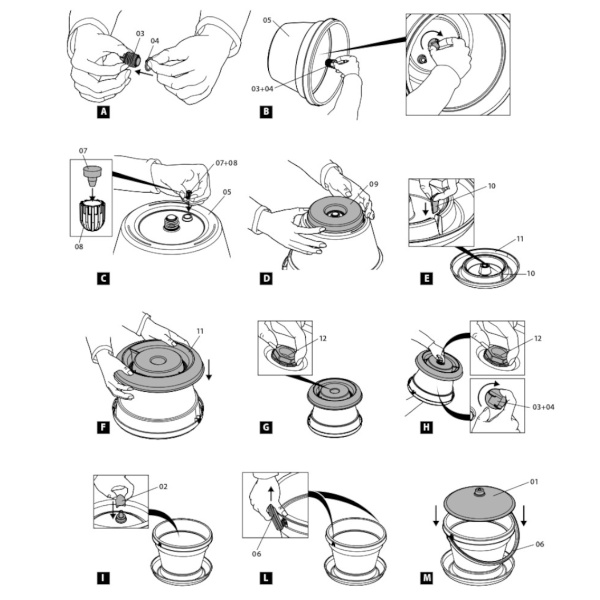 03
04
A

05
03+04
B

07
08
07+08
05
C

09
D

10
11
10
E

11
F

12
G

12
03+04
H

02
I

06
L

01
06
M