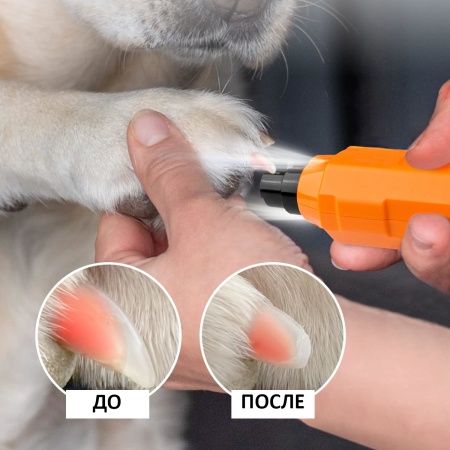 ДО

ПОСЛЕ