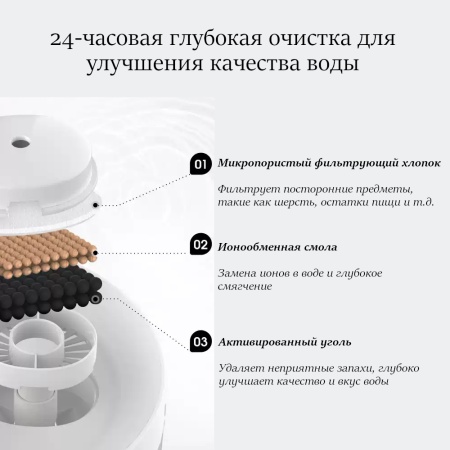 24-часовая глубокая очистка для улучшения качества воды

01 Микропористый фильтрующий хлопок

Фильтрует посторонние предметы, такие как шерсть, остатки пищи и т.д.

02 Ионообменная смола

Замена ионов в воде и глубокое смягчение

03 Активированный уголь

Удаляет неприятные запахи, глубоко улучшает качество и вкус воды