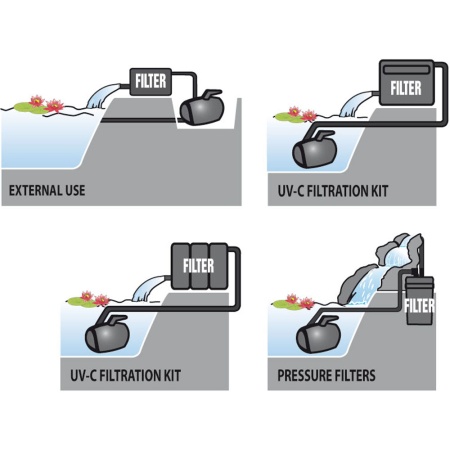 FILTER

EXTERNAL USE

FILTER

UV-C FILTRATION KIT

FILTER

UV-C FILTRATION KIT

FILTER

PRESSURE FILTERS