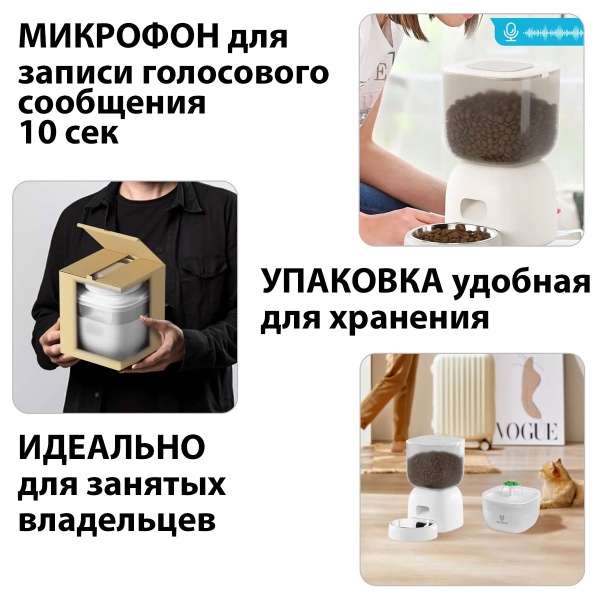 МИКРОФОН для записи голосового сообщения 10 сек

УПАКОВКА удобная для хранения

ИДЕАЛЬНО для занятых владельцев

VOGUE