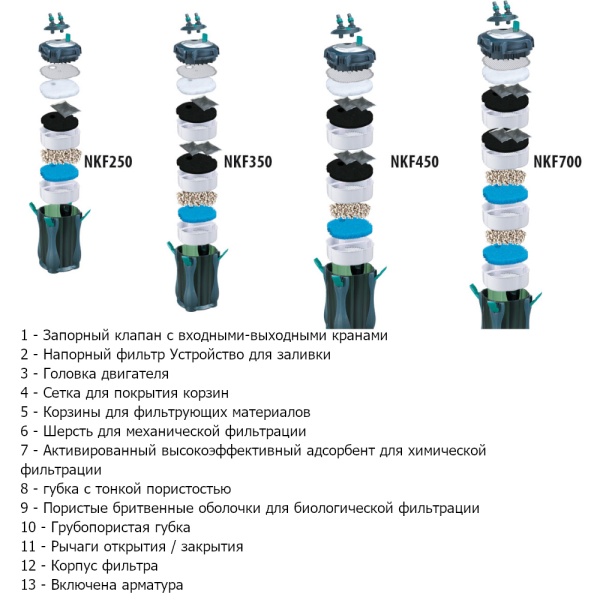 NKF250

NKF350

NKF450

NKF700

1 - Запорный клапан с входными-выходными кранами
2 - Напорный фильтр Устройство для заливки
3 - Головка двигателя
4 - Сетка для покрытия корзин
5 - Корзины для фильтрующих материалов
6 - Шерсть для механической фильтрации
7 - Активированный высокоэффективный адсорбент для химической фильтрации
8 - губка с тонкой пористостью
9 - Пористые бритвенные оболочки для биологической фильтрации
10 - Грубопористая губка
11 - Рычаги открытия / закрытия
12 - Корпус фильтра
13 - Включена арматура