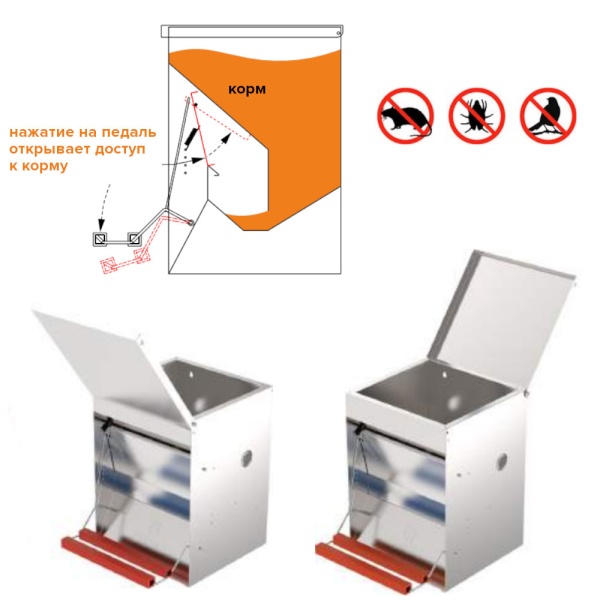 корм

нажатие на педаль открывает доступ к корму