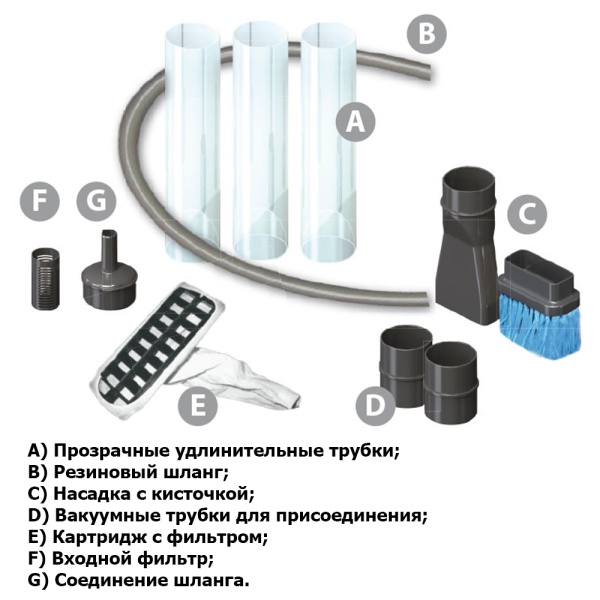 B

A

F G

C

E

D

A) Прозрачные удлинительные трубки;
B) Резиновый шланг;
C) Насадка с кисточкой;
D) Вакуумные трубки для присоединения;
E) Картридж с фильтром;
F) Входной фильтр;
G) Соединение шланга.