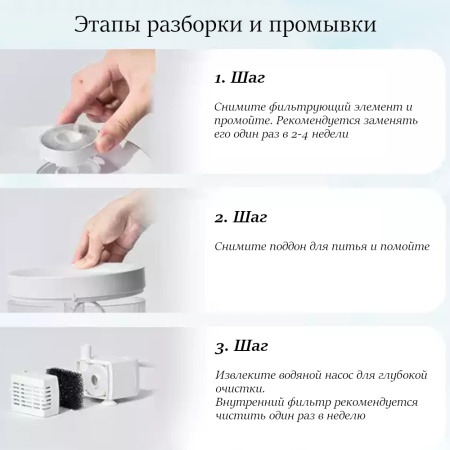 Этапы разборки и промывки

1. Шаг

Снимите фильтрующий элемент и промойте. Рекомендуется заменять его один раз в 2-4 недели

2. Шаг

Снимите поддон для питья и помойте

3. Шаг

Извлеките водяной насос для глубокой очистки.
Внутренний фильтр рекомендуется чистить один раз в неделю