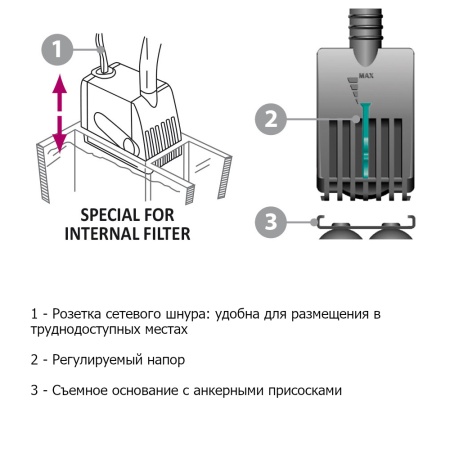 1

SPECIAL FOR INTERNAL FILTER

MAX

2

3

1 - Розетка сетевого шнура: удобна для размещения в труднодоступных местах

2 - Регулируемый напор

3 - Съемное основание с анкерными присосками