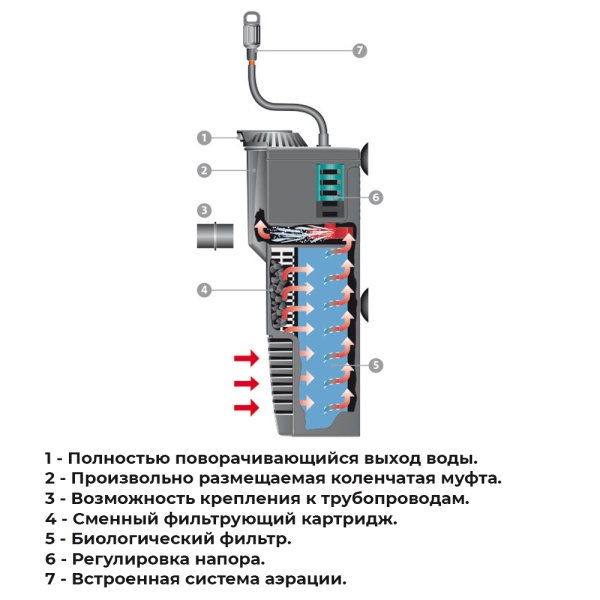 7
1
2
6
3
4
5

1 - Полностью поворачивающийся выход воды.
2 - Произвольно размещаемая коленчатая муфта.
3 - Возможность крепления к трубопроводам.
4 - Сменный фильтрующий картридж.
5 - Биологический фильтр.
6 - Регулировка напора.
7 - Встроенная система аэрации.