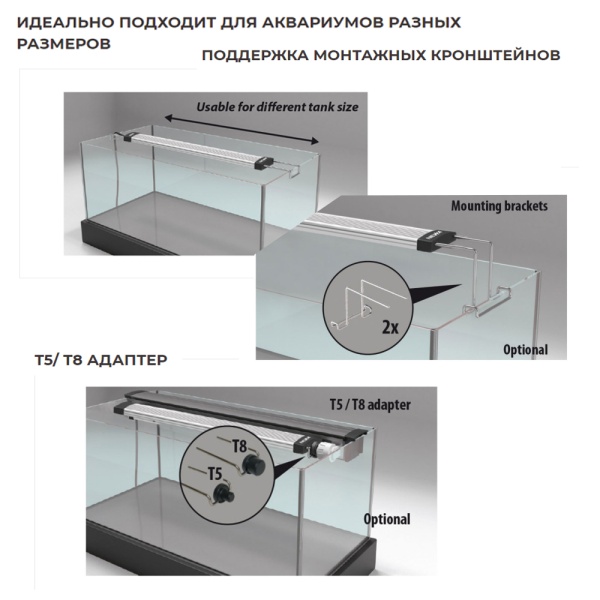 ИДЕАЛЬНО ПОДХОДИТ ДЛЯ АКВАРИУМОВ РАЗНЫХ РАЗМЕРОВ

ПОДДЕРЖКА МОНТАЖНЫХ КРОНШТЕЙНОВ

Usable for different tank size

Mounting brackets

2x

Optional

T5/ T8 АДАПТЕР

T5 / T8 adapter

T8

T5

Optional